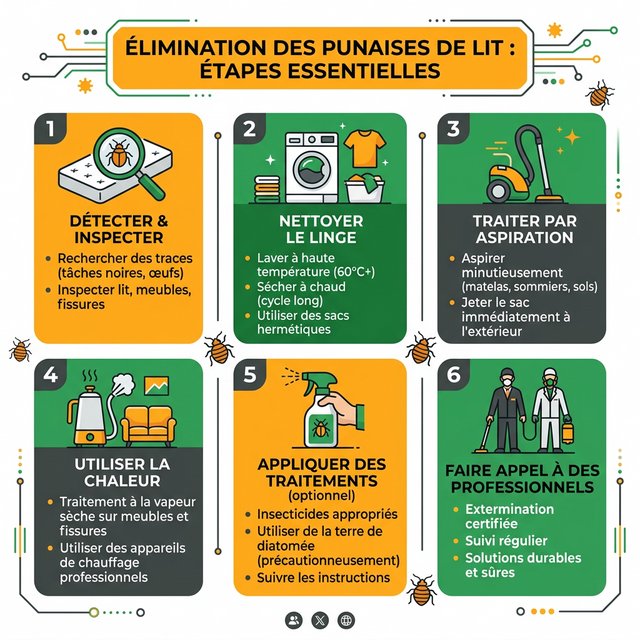 ÉLIMINATION DES PUNAISES DE LIT : ÉTAPES ESSENTIELLES

1

DÉTECTER & INSPECTER

• Rechercher des traces (tâches noires, œufs)
• Inspecter lit, meubles, fissures

2

NETTOYER LE LINGE

• Laver à haute température (60°C+)
• Sécher à chaud (cycle long)
• Utiliser des sacs hermétiques

3

TRAITER PAR ASPIRATION

• Aspirer minutieusement (matelas, sommiers, sols)
• Jeter le sac immédiatement à l'extérieur

4

UTILISER LA CHALEUR

• Traitement à la vapeur sèche sur meubles et fissures
• Utiliser des appareils de chauffage professionnels

5

APPLIQUER DES TRAITEMENTS (optionnel)

• Insecticides appropriés
• Utiliser de la terre de diatomée (précautionneusement)
• Suivre les instructions

6

FAIRE APPEL À DES PROFESSIONNELS

• Extermination certifiée
• Suivi régulier
• Solutions durables et sûres